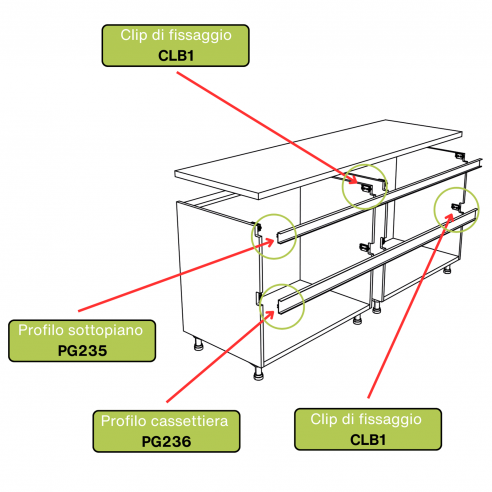 Clip di fissaggio
CLB1

Profilo sottopiano
PG235

Profilo cassettiera
PG236

Clip di fissaggio
CLB1