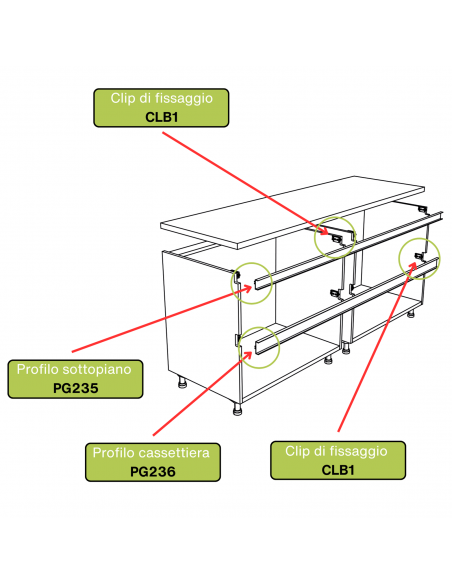 Clip di fissaggio
CLB1

Profilo sottopiano
PG235

Profilo cassettiera
PG236

Clip di fissaggio
CLB1