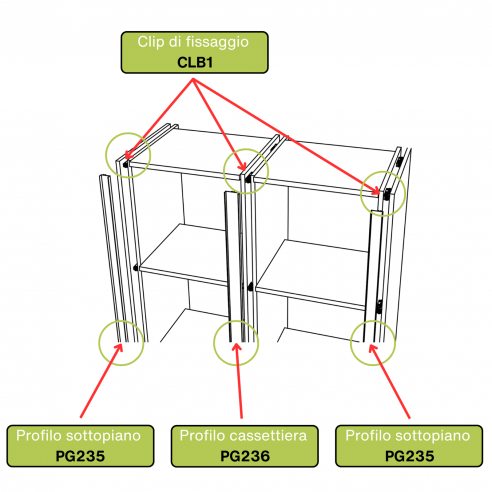 Clip di fissaggio
CLB1

Profilo sottopiano
PG235

Profilo cassettiera
PG236

Profilo sottopiano
PG235