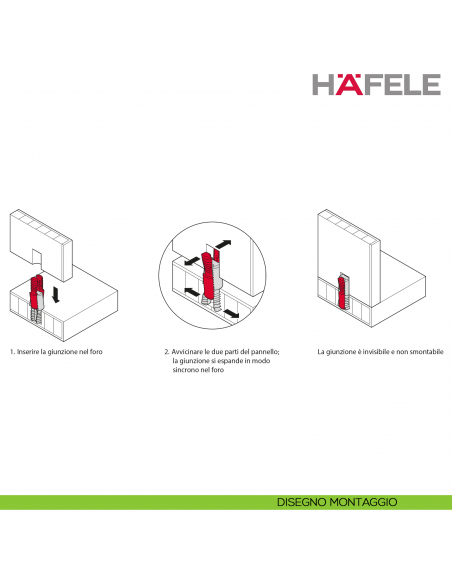 HÄFELE

1. Inserire la giunzione nel foro

2. Avvicinare le due parti del pannello; la giunzione si espande in modo sincrono nel foro

La giunzione è invisibile e non smontabile

DISEGNO MONTAGGIO