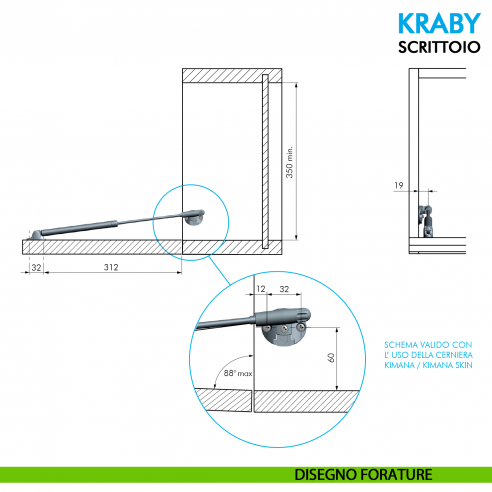 KRABY
SCRITTOIO

350 min.

19

32

312

12

32

60

88° max

SCHEMA VALIDO CON L' USO DELLA CERNIERA KIMANA / KIMANA SKIN

DISEGNO FORATURE