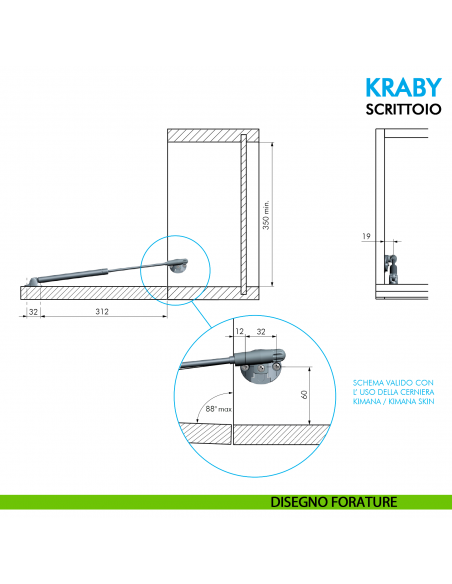 KRABY
SCRITTOIO

350 min.

19

32
312

12
32

60

88° max

SCHEMA VALIDO CON L' USO DELLA CERNIERA KIMANA / KIMANA SKIN

DISEGNO FORATURE