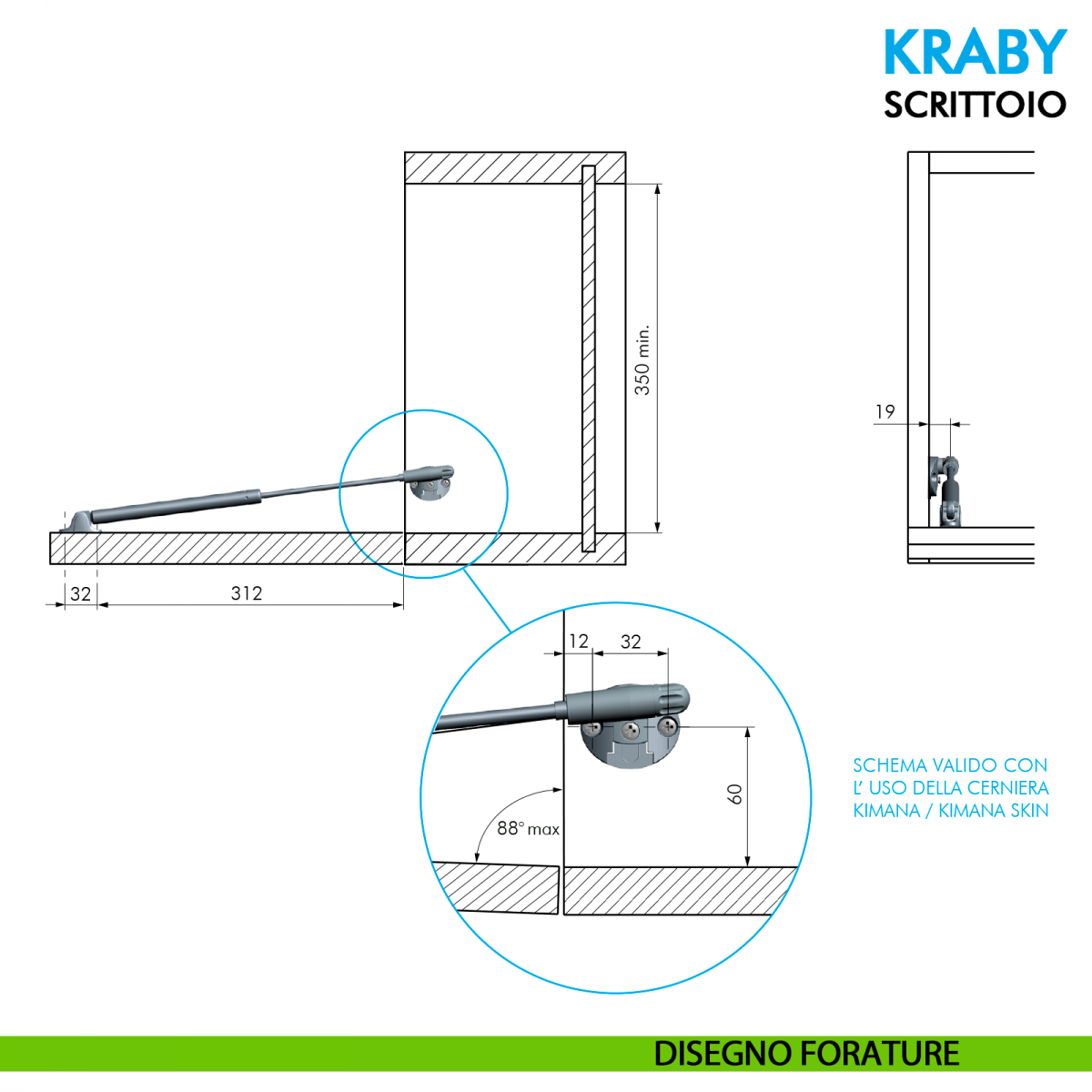 KRABY
SCRITTOIO

350 min.

19

32

312

12

32

60

88° max

SCHEMA VALIDO CON L' USO DELLA CERNIERA KIMANA / KIMANA SKIN

DISEGNO FORATURE