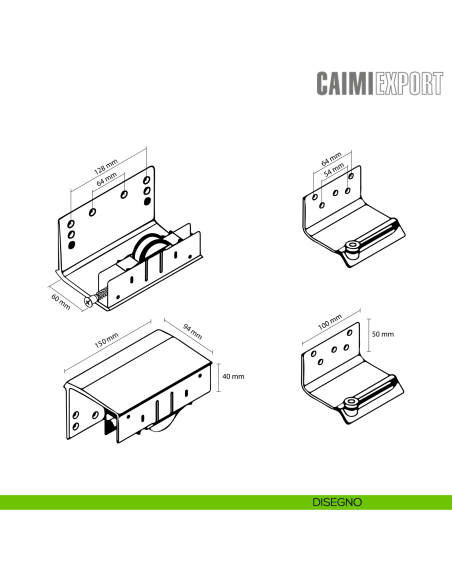 CAIMIEXPORT

128 mm
64 mm
60 mm

64 mm
54 mm

150 mm
94 mm
40 mm

100 mm
50 mm

DISEGNO