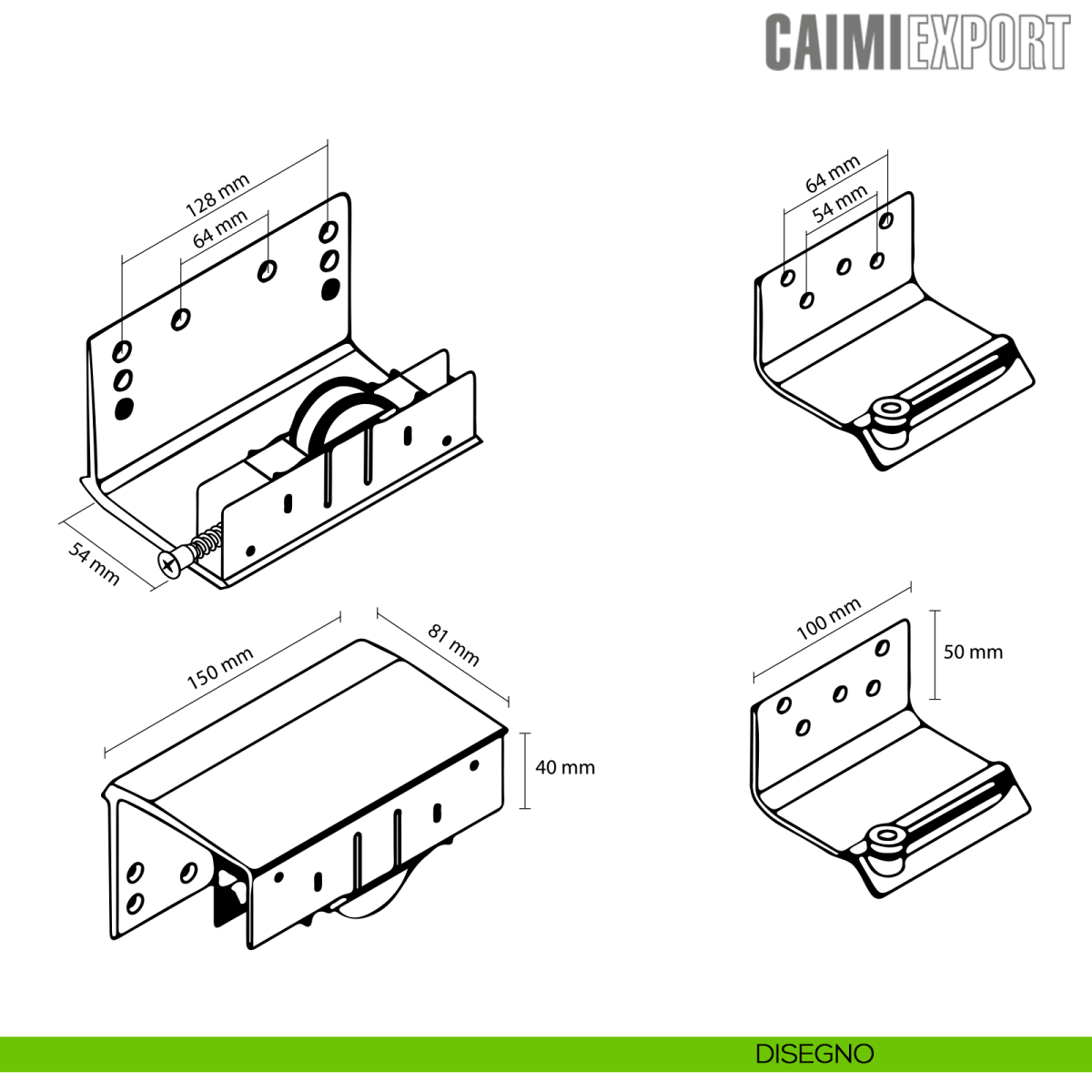 CAIMIEXPORT

128 mm
64 mm
54 mm

64 mm
54 mm

150 mm
81 mm
40 mm

100 mm
50 mm

DISEGNO