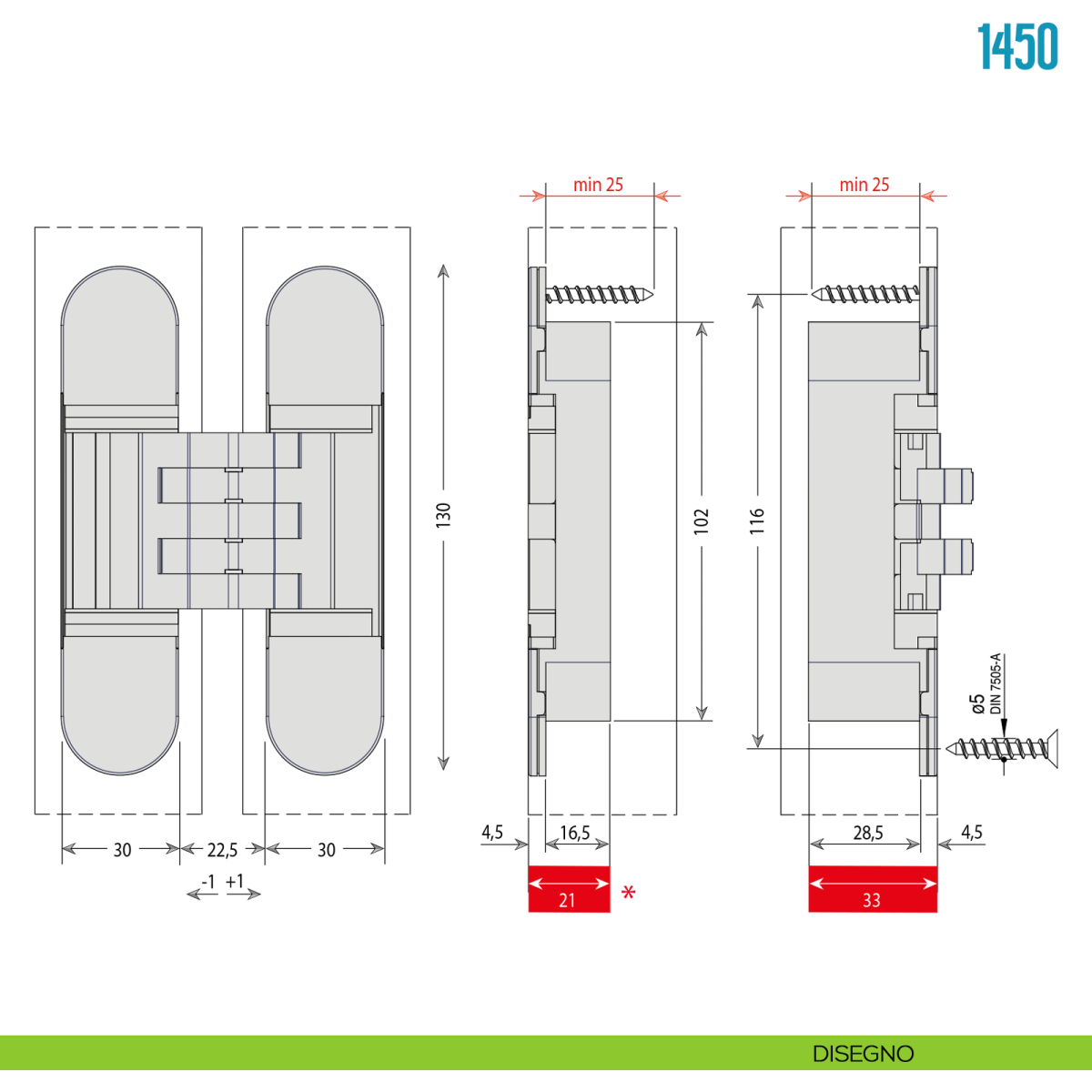 1450

min 25

min 25

130

102

116

ø5
DIN 7505-A

30

22,5

30

-1 +1

4,5

16,5

21

*

28,5

4,5

33

DISEGNO