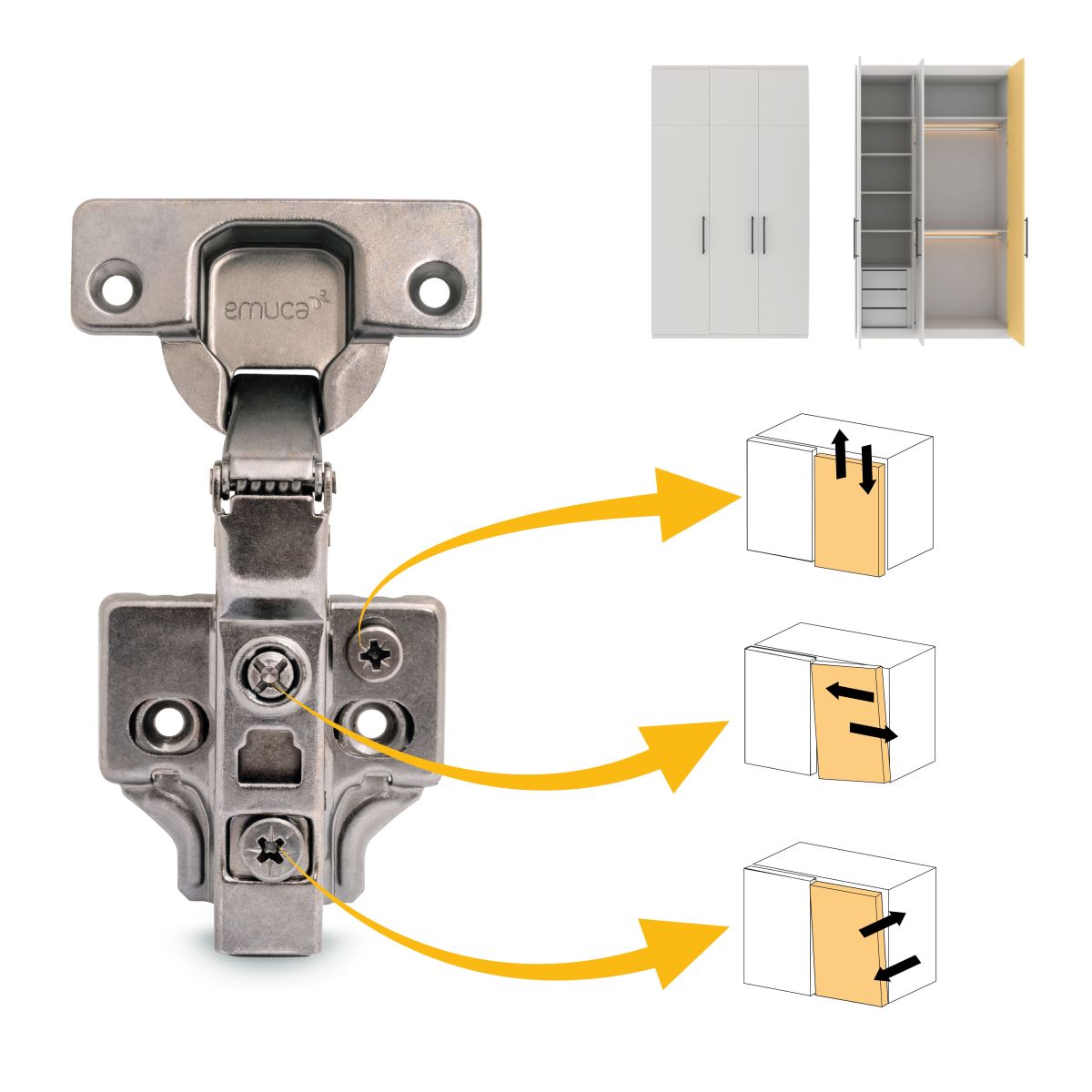 emuca