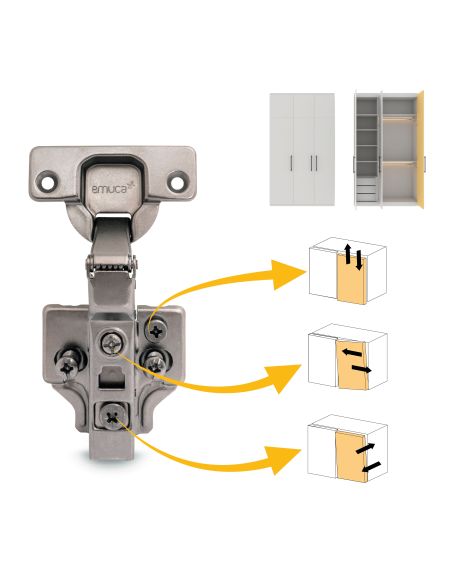 emuca