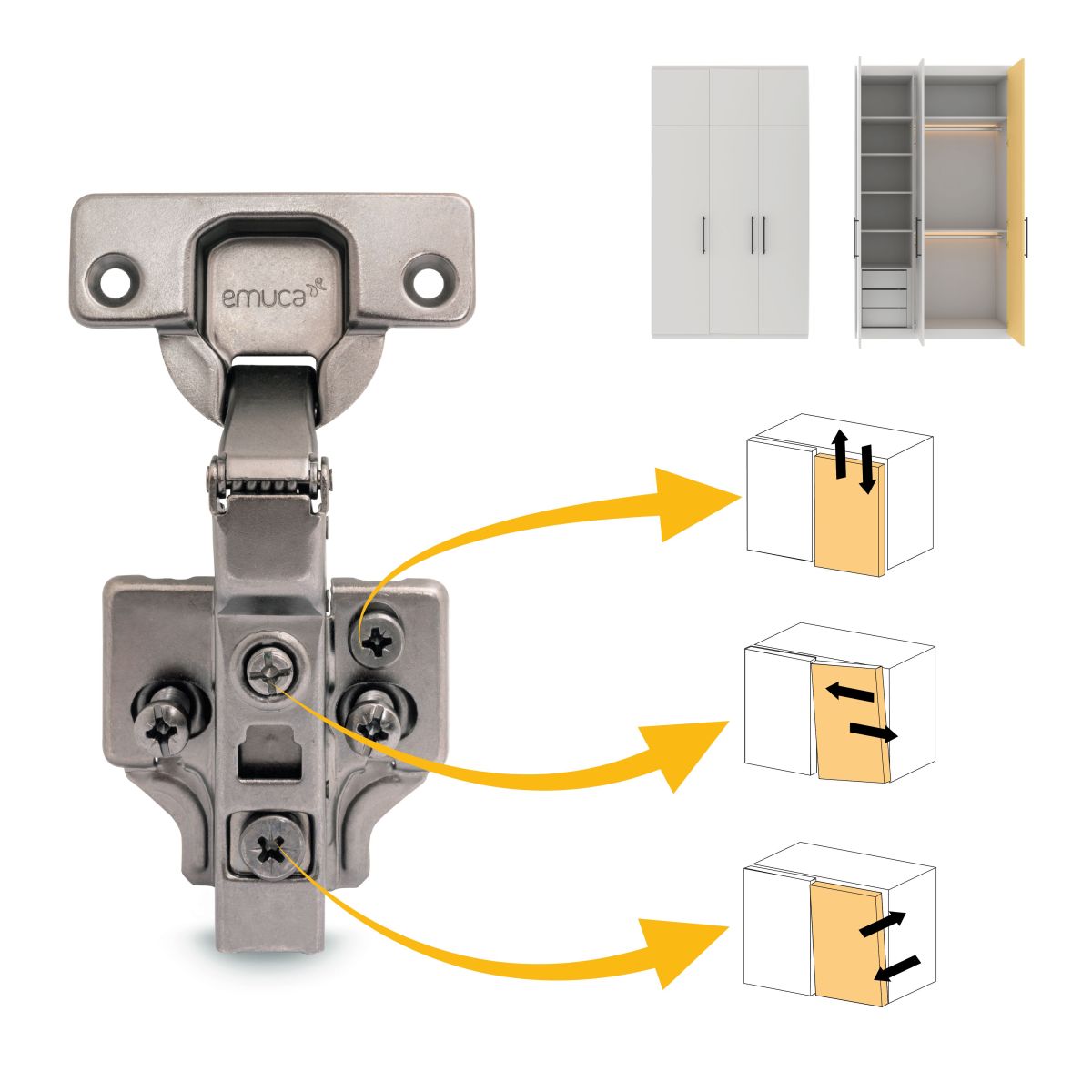 emuca