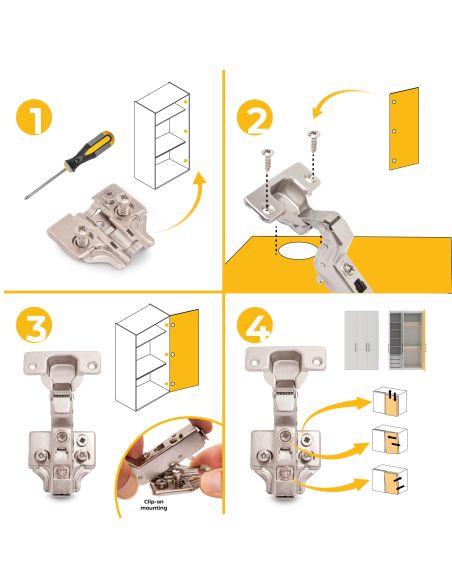 1

2

3

Clip-on mounting

4