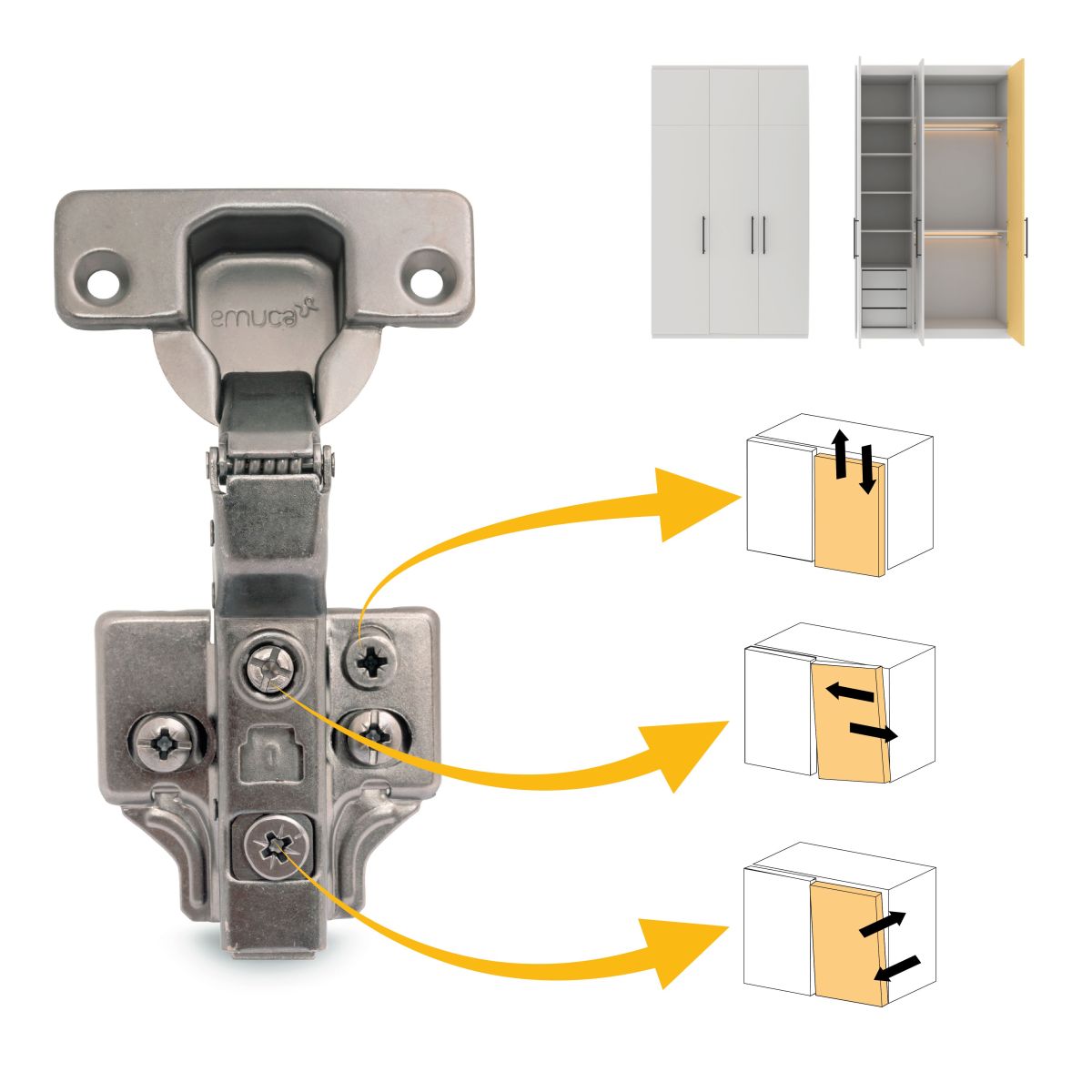 emuca