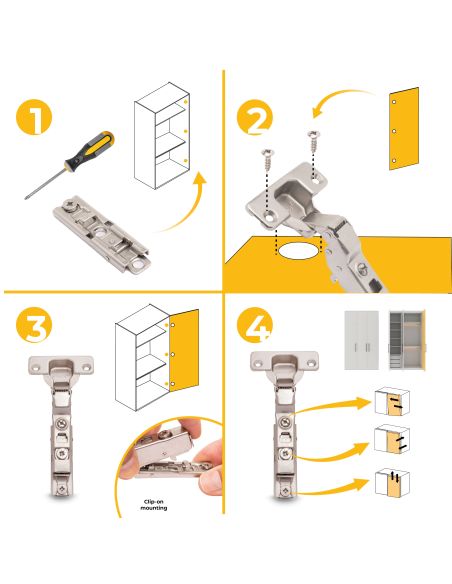 1

2

3

Clip-on mounting

4