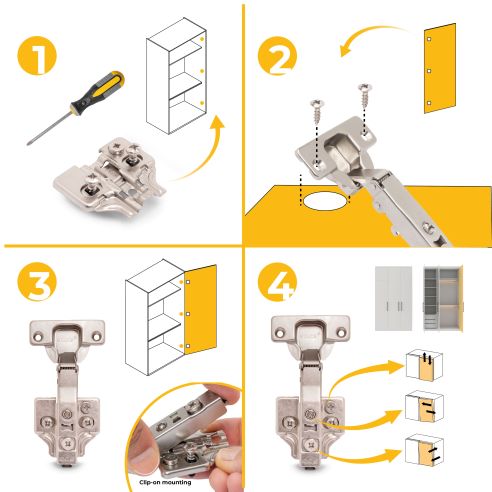 1

2

3

Clip-on mounting

4