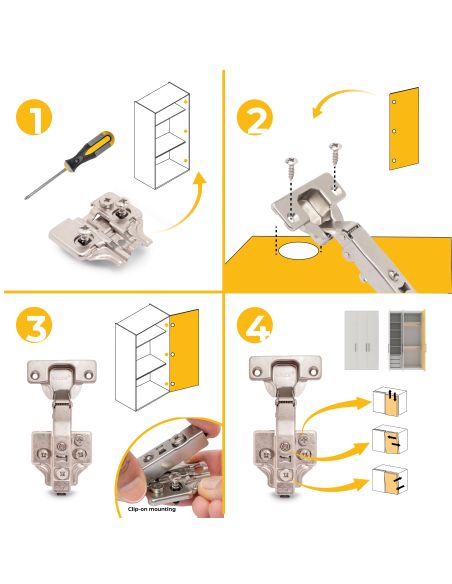 1

2

3

Clip-on mounting

4