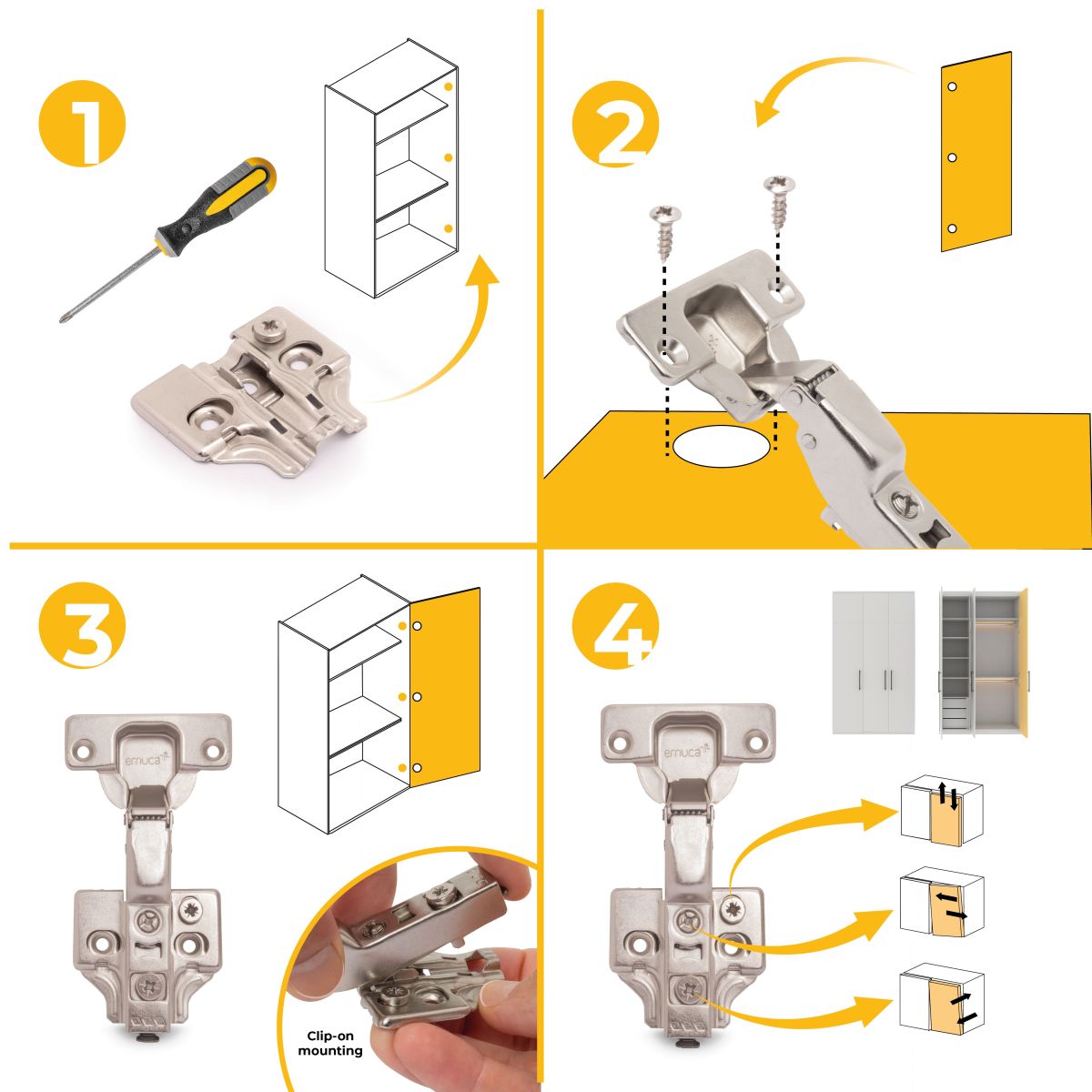 1

2

3

emuca

Clip-on mounting

4

emuca