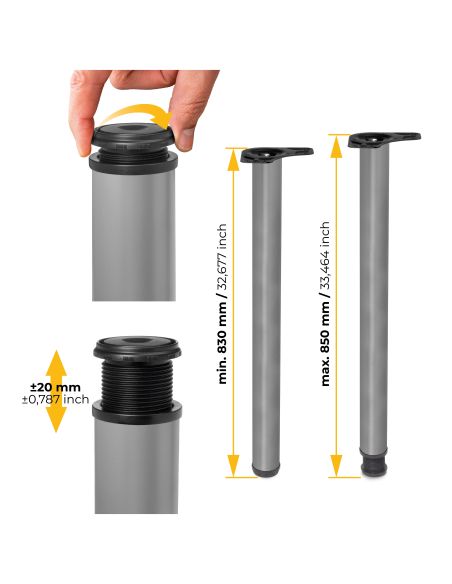 ±20 mm
±0,787 inch

min. 830 mm / 32,677 inch

max. 850 mm / 33,464 inch