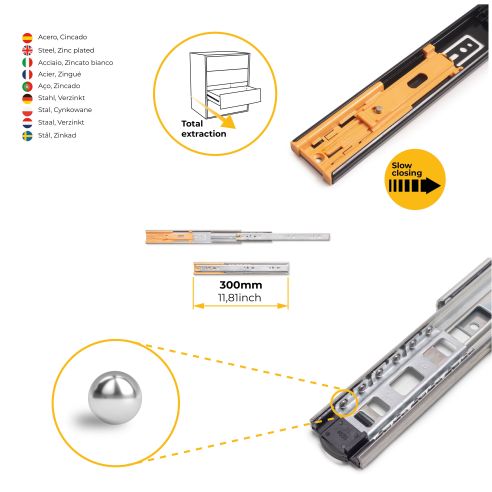 Acero, Cincado
Steel, Zinc plated
Acciaio, Zincato bianco
Acier, Zingué
Aço, Zincado
Stahl, Verzinkt
Stal, Cynkowane
Staal, Verzinkt
Stål, Zinkad

Total extraction

Slow closing

300mm
11,81inch