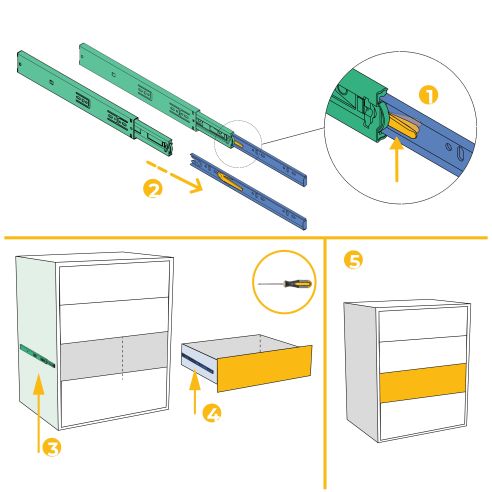 1

2

3

4

5