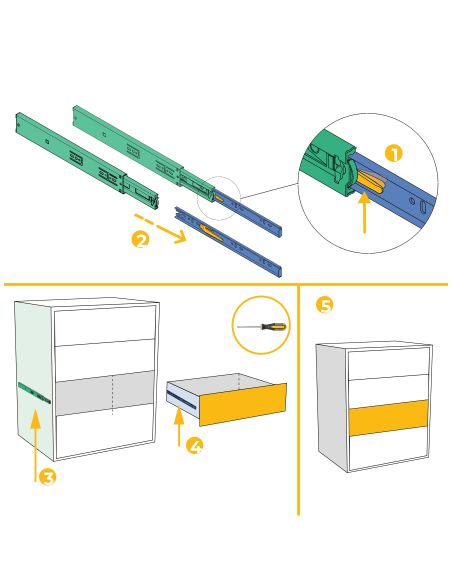 1

2

3

4

5