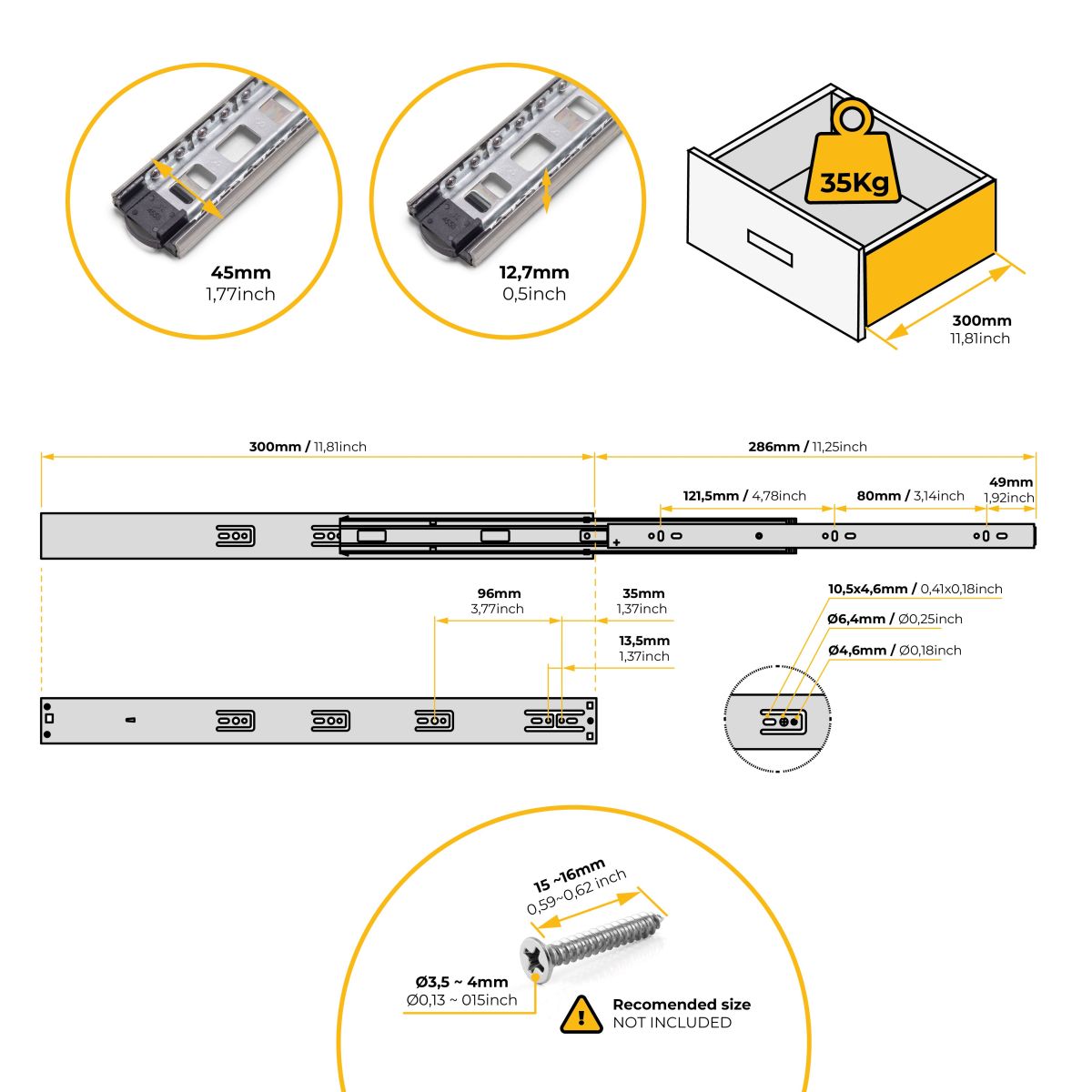 45mm
1,77inch

12,7mm
0,5inch

35Kg

300mm
11,81inch

300mm / 11,81inch

286mm / 11,25inch

121,5mm / 4,78inch

80mm / 3,14inch

49mm
1,92inch

96mm
3,77inch

35mm
1,37inch

13,5mm
1,37inch

10,5x4,6mm / 0,41x0,18inch

Ø6,4mm / Ø0,25inch

Ø4,6mm / Ø0,18inch

15 ~16mm
0,59~0,62 inch

Ø3,5 ~ 4mm
Ø0,13 ~ 015inch

Recomended size
NOT INCLUDED