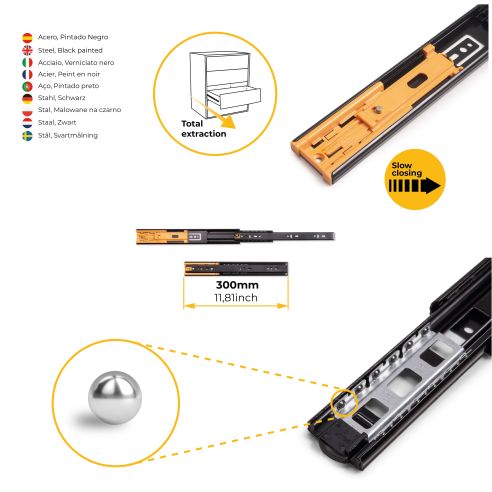 Acero, Pintado Negro
Steel, Black painted
Acciaio, Verniciato nero
Acier, Peint en noir
Aço, Pintado preto
Stahl, Schwarz
Stal, Malowane na czarno
Staal, Zwart
Stål, Svartmålning

Total extraction

Slow closing

300mm
11,81inch