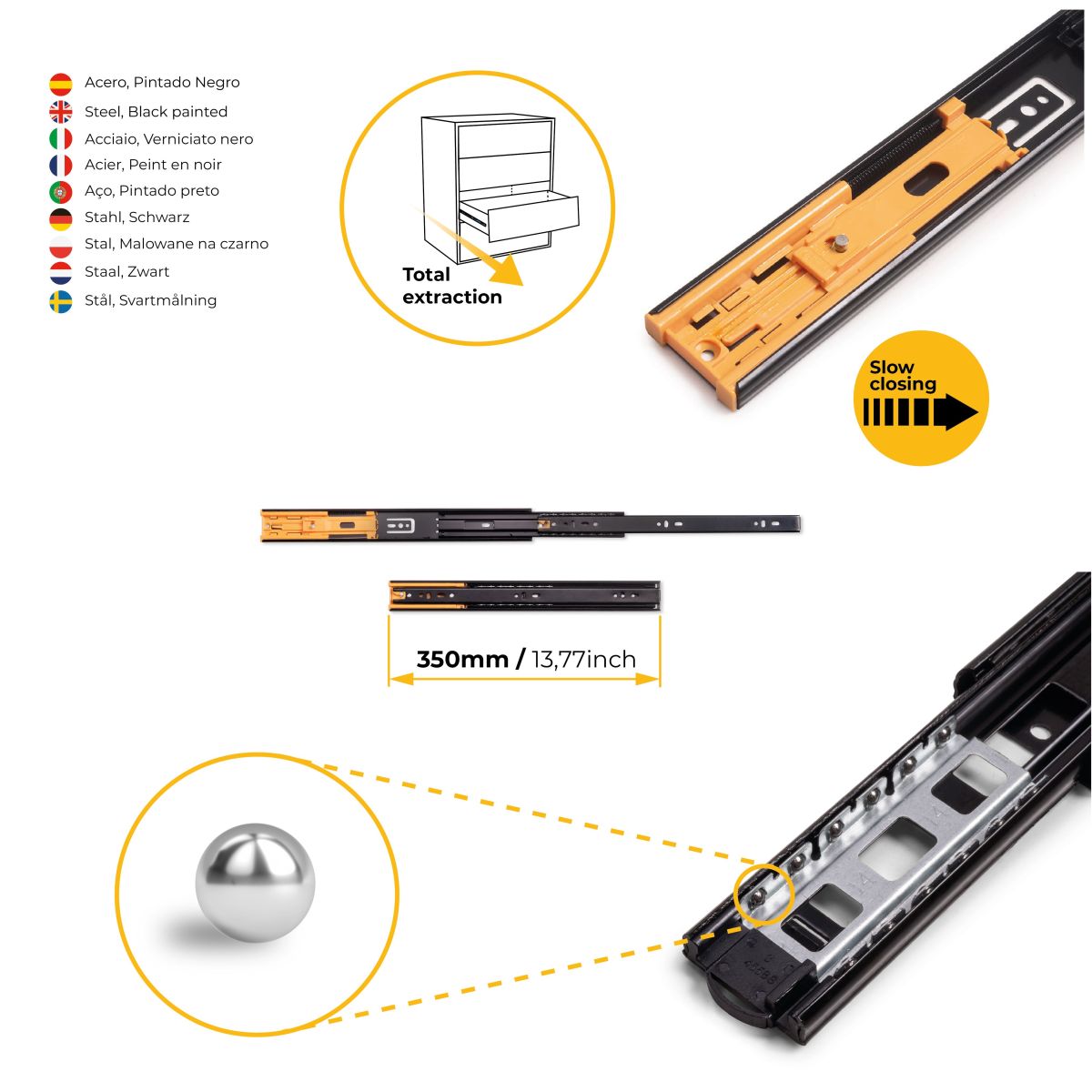 Acero, Pintado Negro
Steel, Black painted
Acciaio, Verniciato nero
Acier, Peint en noir
Aço, Pintado preto
Stahl, Schwarz
Stal, Malowane na czarno
Staal, Zwart
Stål, Svartmålning

Total extraction

Slow closing

350mm / 13,77inch