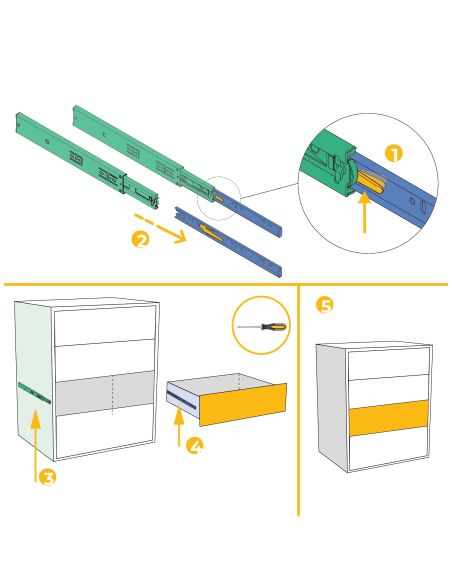 1

2

3

4

5