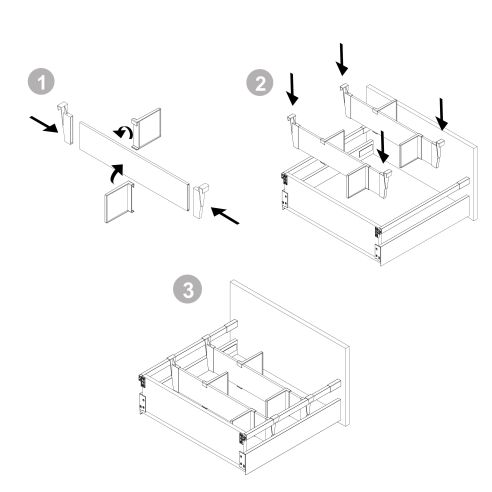 1

2

3