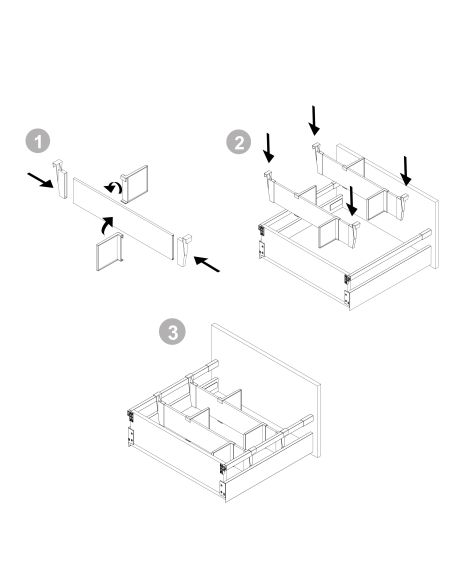 1

2

3