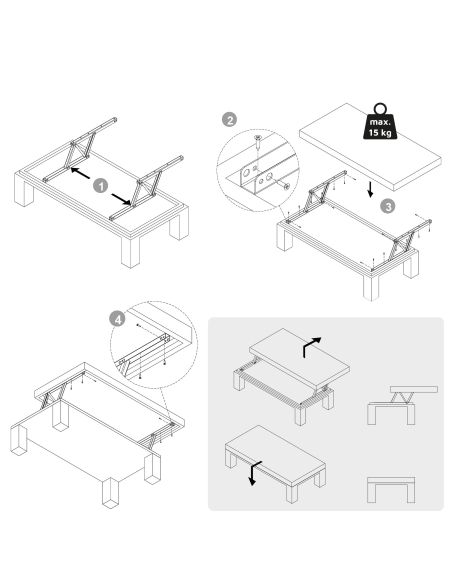 1

2

max.
15 kg

3

4