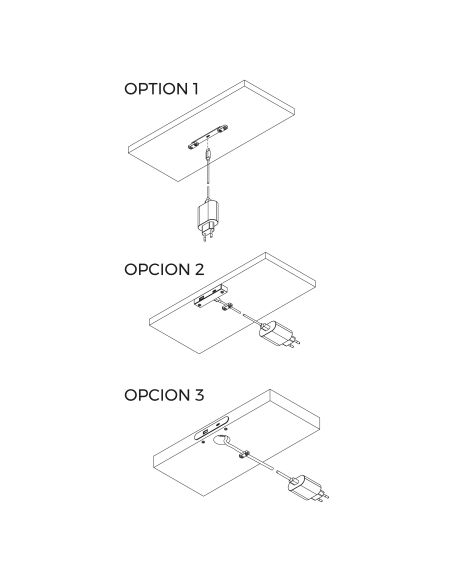 OPTION 1

OPCION 2

OPCION 3