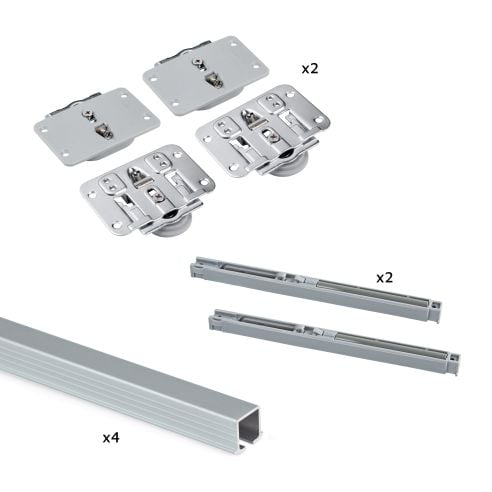 x2

x2

x4