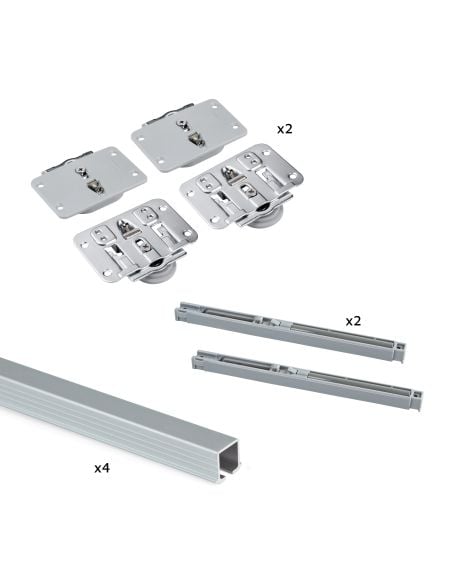 x2

x2

x4