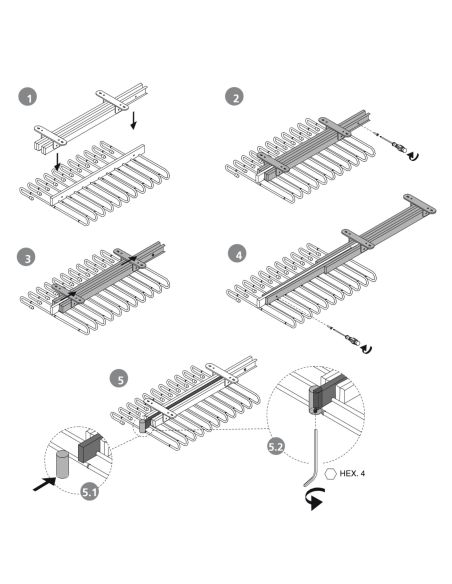 1

2

3

4

5

5.1

5.2

HEX. 4