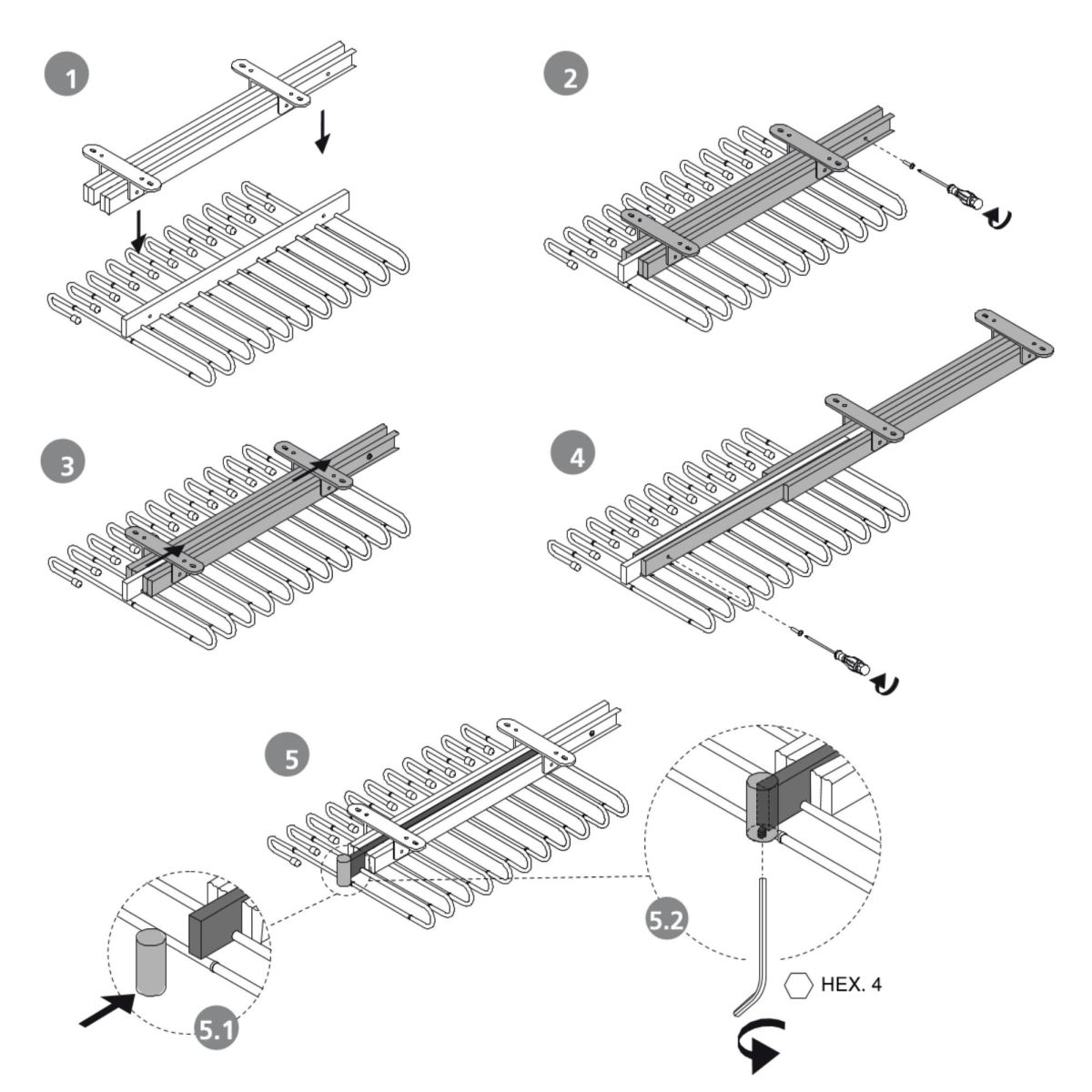 1

2

3

4

5

5.1

5.2

HEX. 4