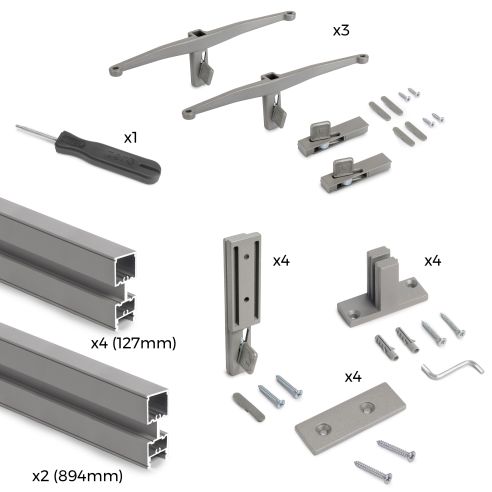 x3

x1

x4

x4

x4 (127mm)

x4

x2 (894mm)