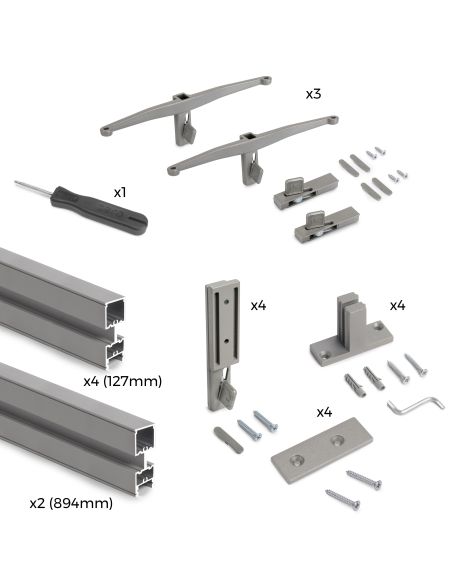 x3

x1

x4

x4

x4 (127mm)

x4

x2 (894mm)