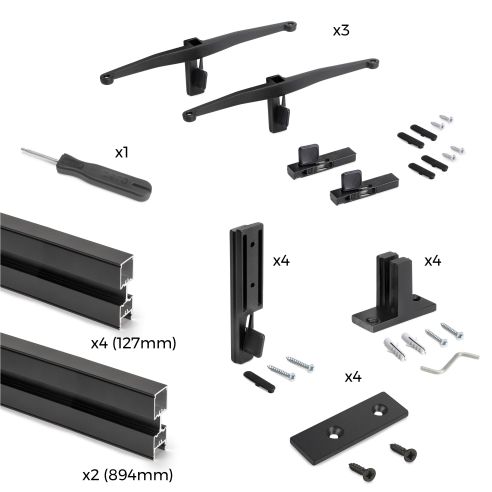 x3

x1

x4

x4

x4 (127mm)

x4

x2 (894mm)