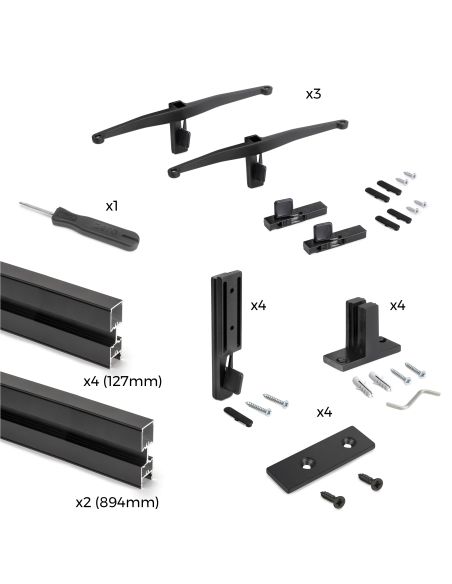 x3

x1

x4

x4

x4 (127mm)

x4

x2 (894mm)