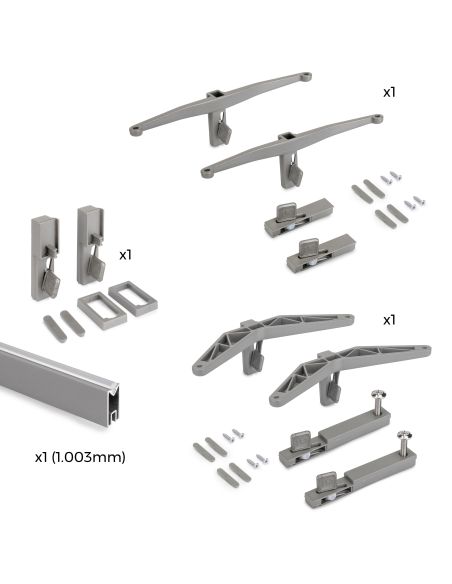 x1

x1

x1

x1 (1.003mm)