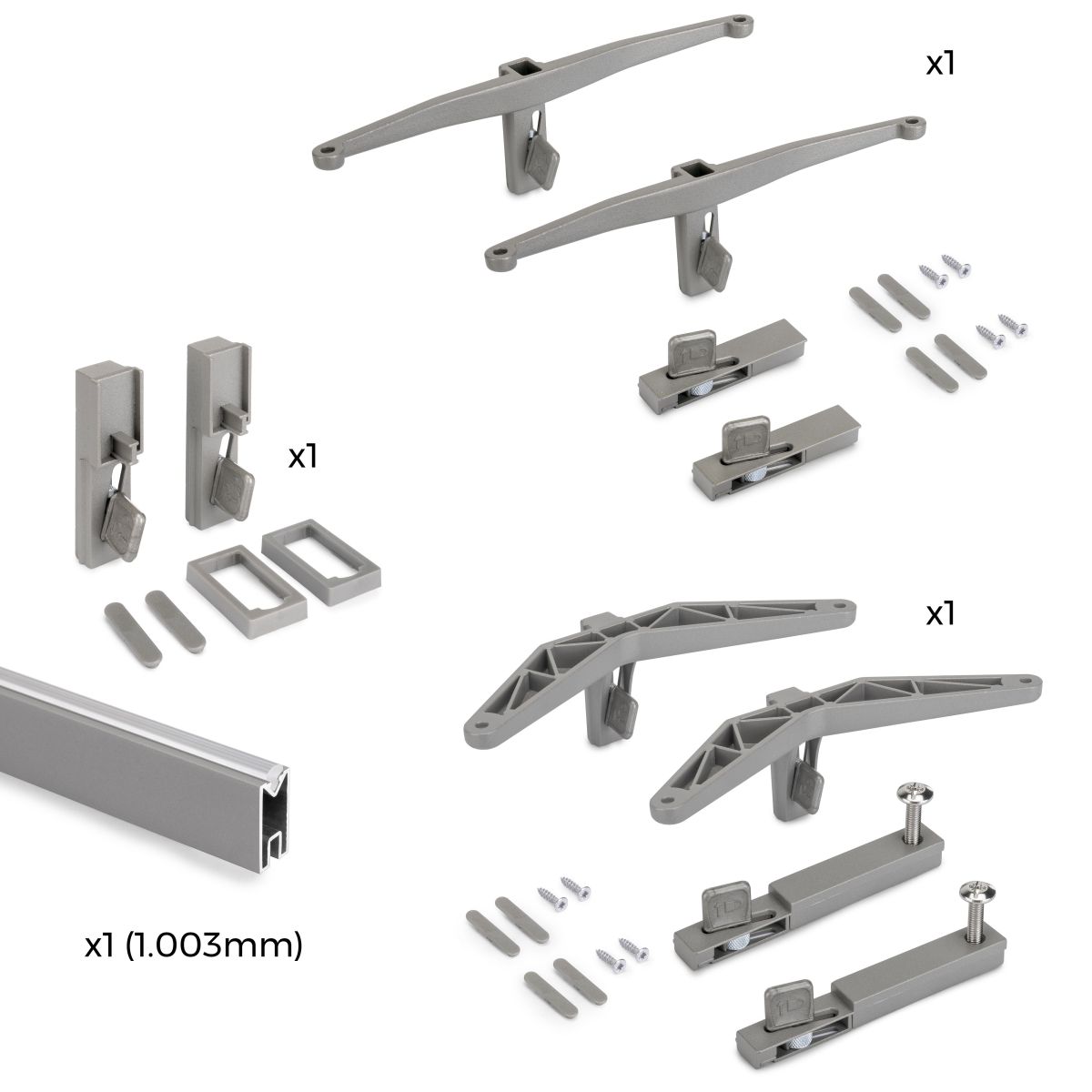 x1

x1

x1

x1 (1.003mm)