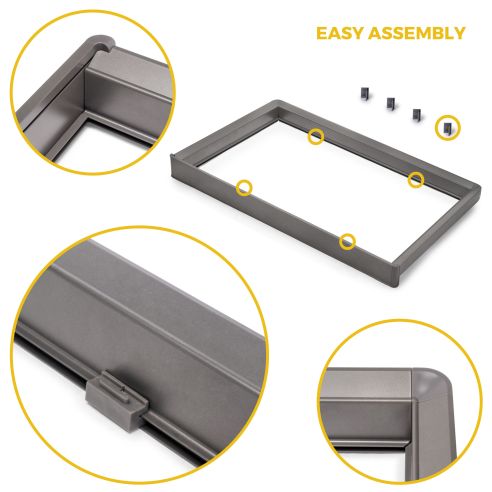 EASY ASSEMBLY