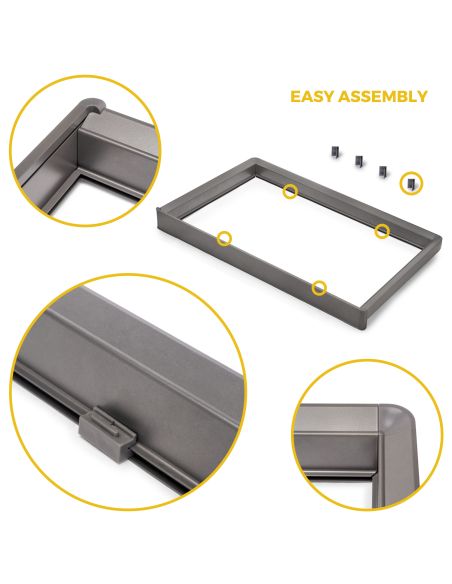 EASY ASSEMBLY