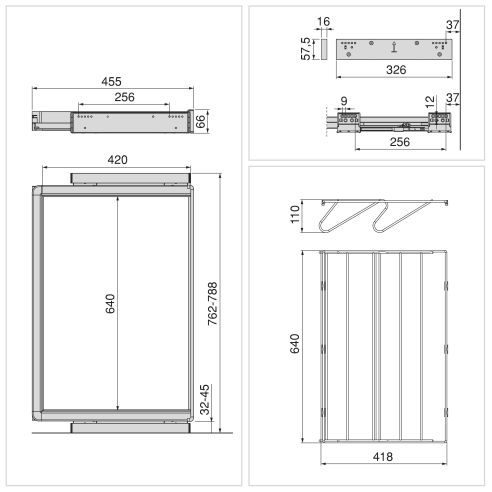 455
256
66
420
640
762-788
32-45
16
57,5
37
326
9
12
37
256
110
640
418