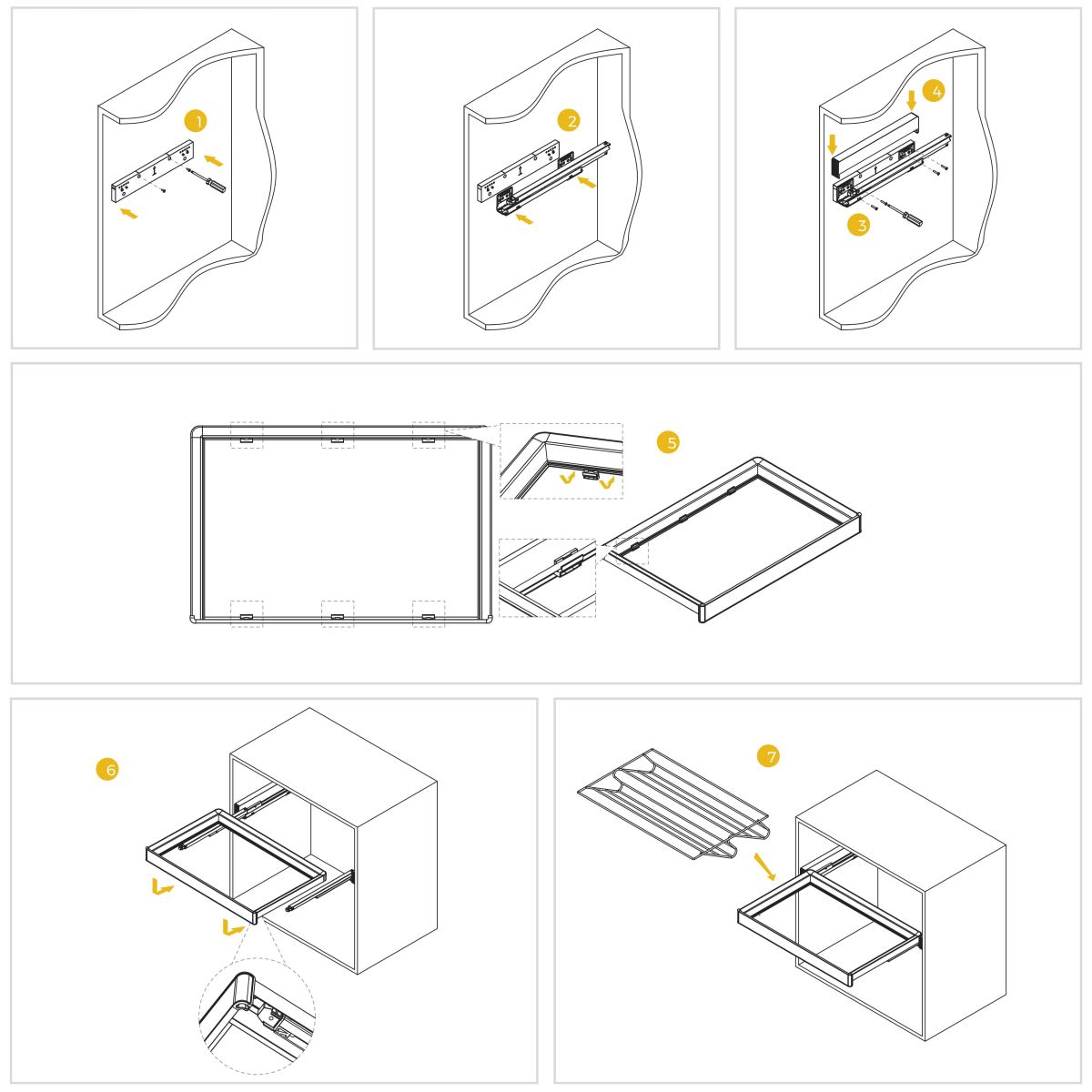 1

2

4

3

5

6

7