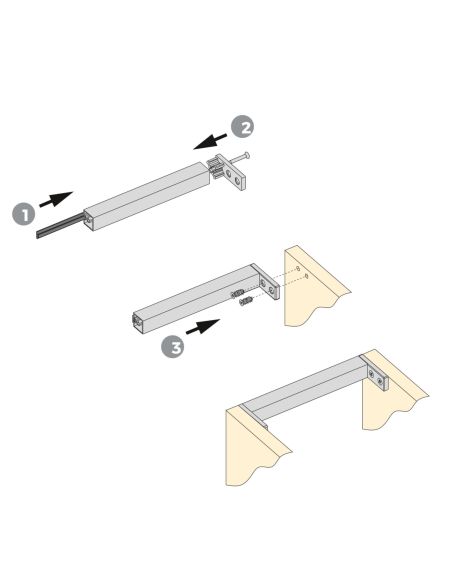 2

1

3