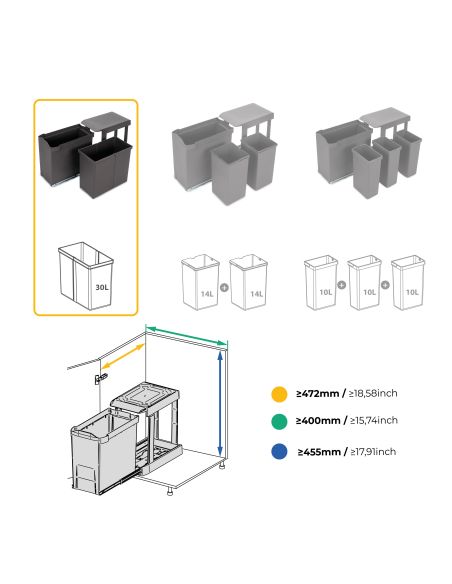 30L

14L + 14L

10L + 10L + 10L

≥472mm / ≥18,58inch

≥400mm / ≥15,74inch

≥455mm / ≥17,91inch