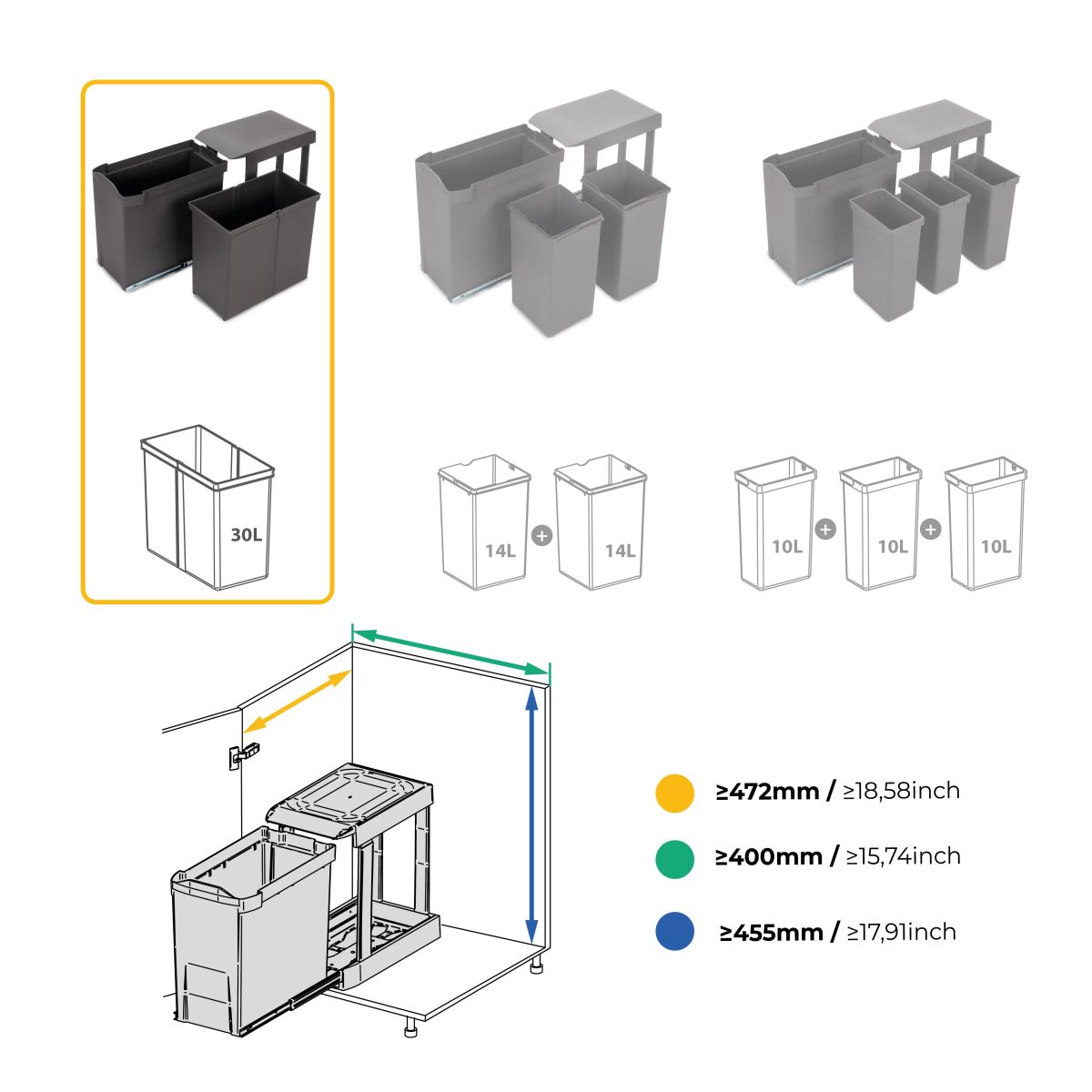 30L

14L + 14L

10L + 10L + 10L

≥472mm / ≥18,58inch

≥400mm / ≥15,74inch

≥455mm / ≥17,91inch