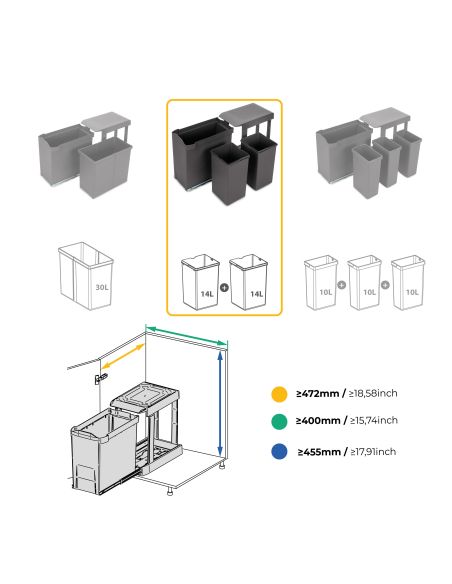 30L

14L + 14L

10L + 10L + 10L

≥472mm / ≥18,58inch

≥400mm / ≥15,74inch

≥455mm / ≥17,91inch