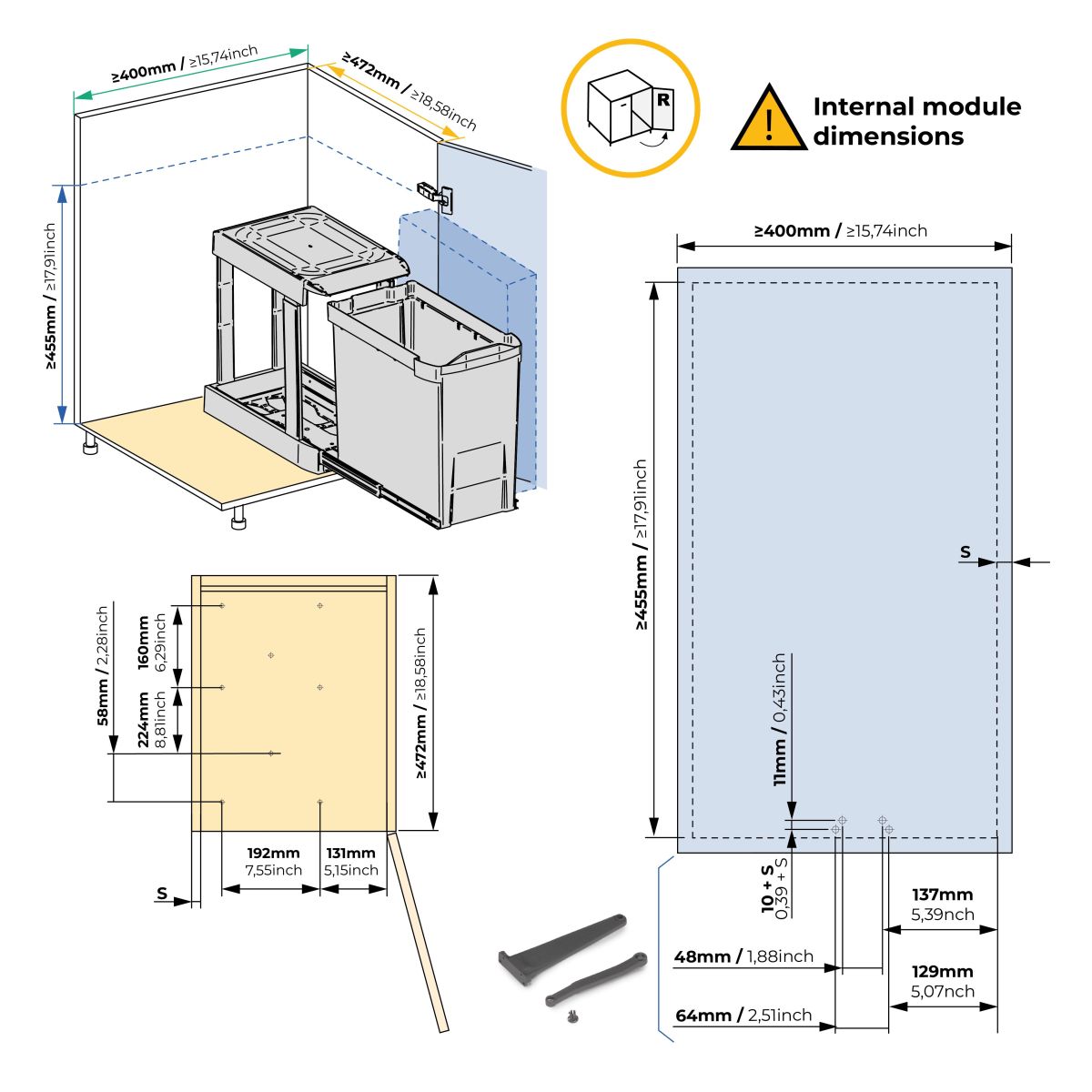 ≥400mm / ≥15,74inch

≥472mm / ≥18,58inch

≥455mm / ≥17,91inch

R

Internal module dimensions

≥400mm / ≥15,74inch

≥455mm / ≥17,91inch

S

11mm / 0,43inch

10 + S
0,39 + S

137mm
5,39nch

48mm / 1,88inch

129mm
5,07nch

64mm / 2,51inch

58mm / 2,28inch

160mm
6,29inch

224mm
8,81inch

≥472mm / ≥18,58inch

192mm
7,55inch

131mm
5,15inch

S